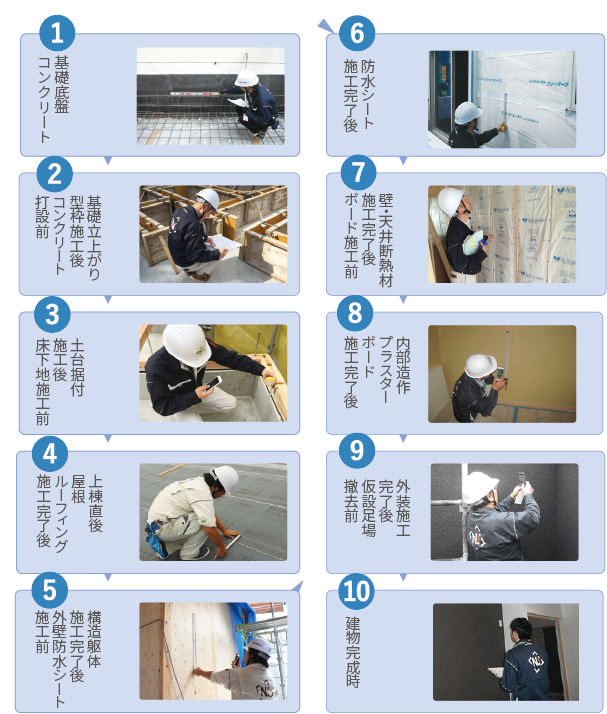 1
基礎底盤
コンクリート

2
基礎立上がり
型枠施工後
コンクリート
打設前

3
土台据付
施工後
床下地施工前

4
上棟直後
屋根
ルーフィング
施工完了後

5
構造躯体
施工完了後
外壁防水シート
施工前

6
防水シート
施工完了後

7
壁・天井断熱材
施工完了後
ボード施工前

8
内部造作
プラスター
ボード
施工完了後

9
外装施工
完了後
仮設足場
撤去前

10
建物完成時